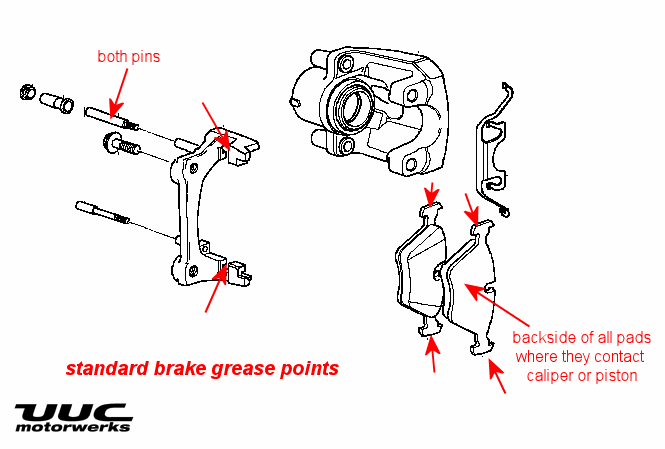 both pins

backside of all pads where they contact caliper or piston

standard brake grease points

UUC
motorwerks